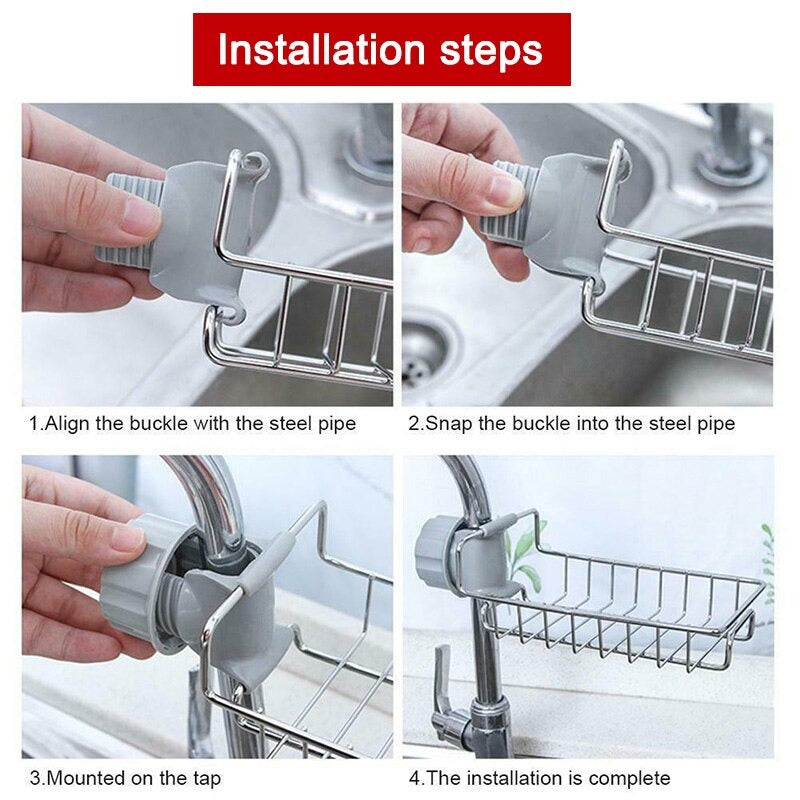 Installation steps

1.Align the buckle with the steel pipe

2.Snap the buckle into the steel pipe

3.Mounted on the tap

4.The installation is complete